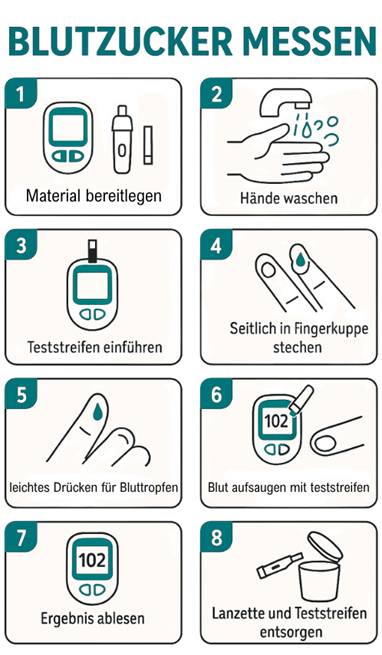 BLUTZUCKER MESSEN

1
Material bereitlegen

2
Hände waschen

3
Teststreifen einführen

4
Seitlich in Fingerkuppe stechen

5
leichtes Drücken für Bluttropfen

6
102
Blut aufsaugen mit teststreifen

7
102
Ergebnis ablesen

8
Lanzette und Teststreifen entsorgen